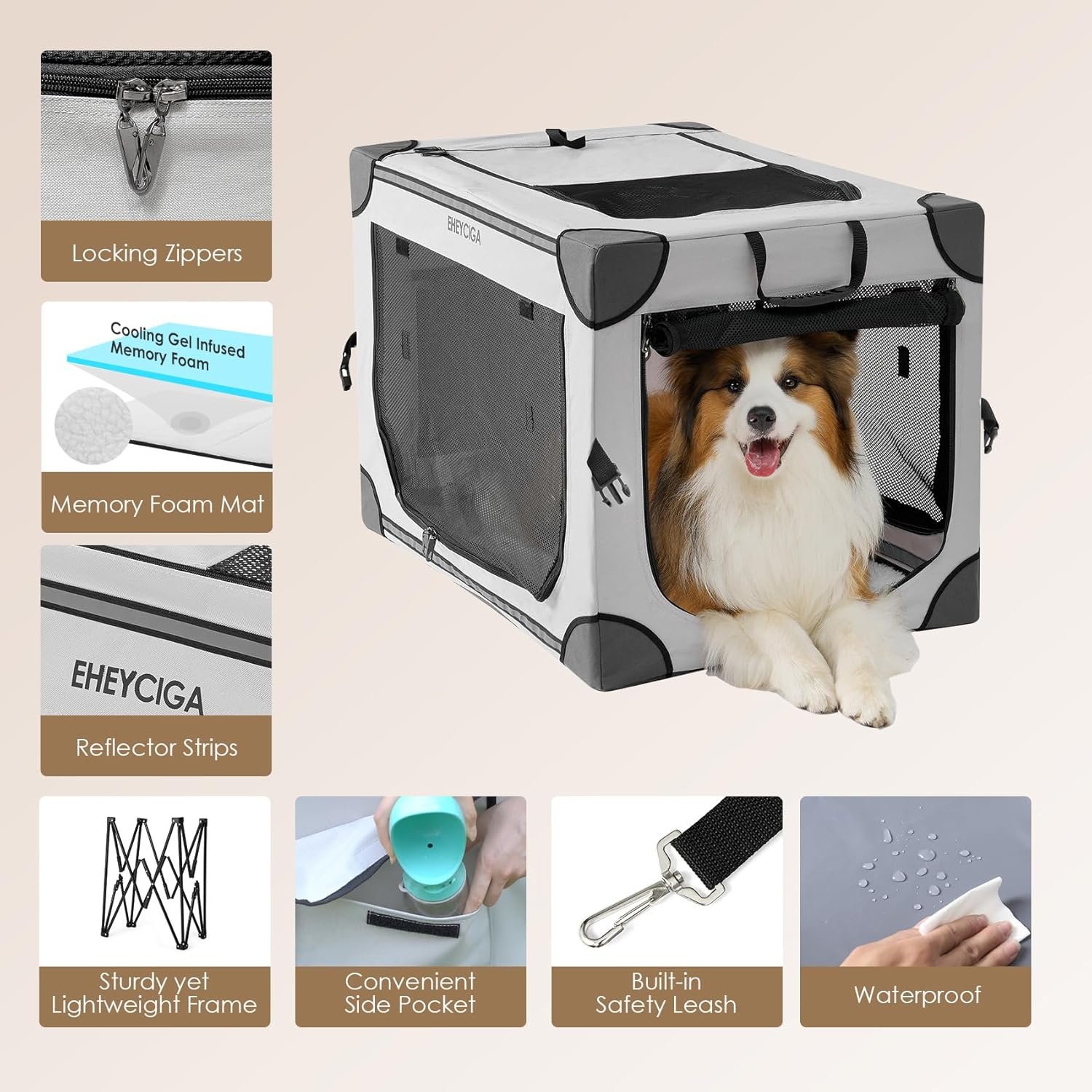 Locking Zippers

Cooling Gel Infused Memory Foam

Memory Foam Mat

EHEYCIGA

Reflector Strips

EHEYCIGA

Sturdy yet Lightweight Frame

Convenient Side Pocket

Built-in Safety Leash

Waterproof